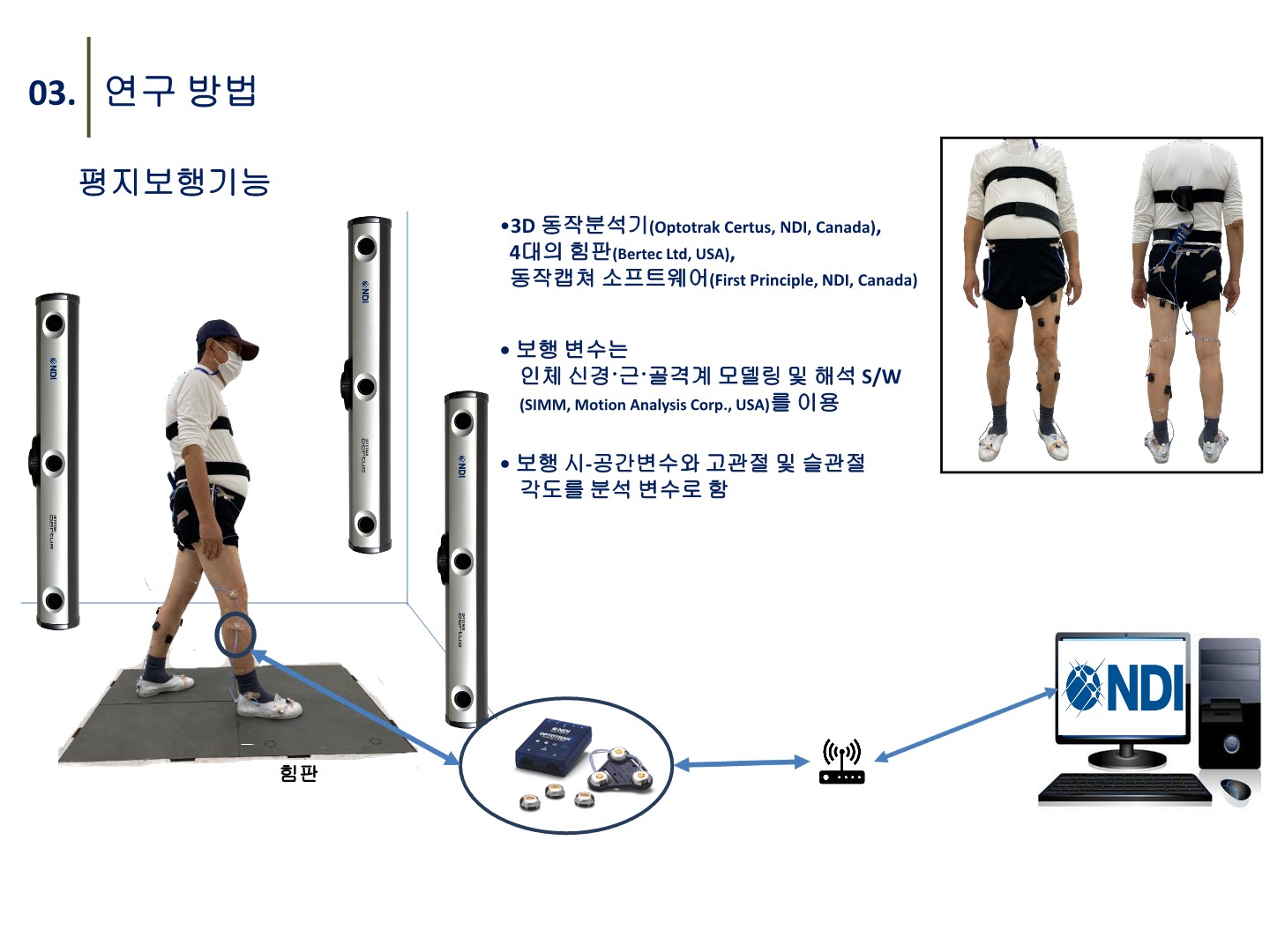 03. 연구 방법

평지보행기능

•3D 동작분석기(Optotrak Certus, NDI, Canada), 4대의 힘판(Bertec Ltd, USA), 동작캡쳐 소프트웨어(First Principle, NDI, Canada)

• 보행 변수는 인체 신경·근·골격계 모델링 및 해석 S/W (SIMM, Motion Analysis Corp., USA)를 이용

• 보행 시-공간변수와 고관절 및 슬관절 각도를 분석 변수로 함

NDI

NDI

NDI

힘판

OPTOTRAK

NDI